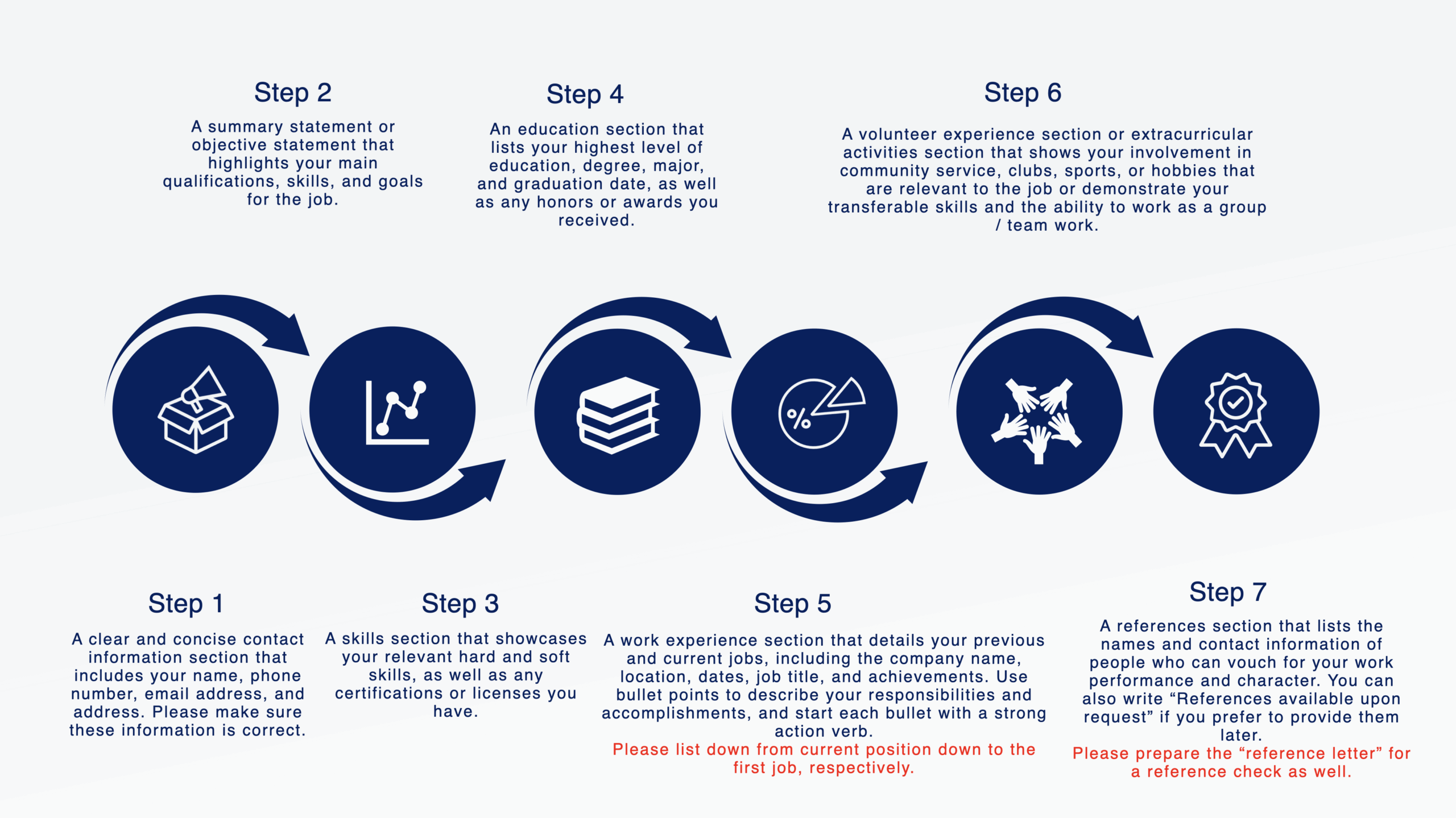 Step 2

A summary statement or objective statement that highlights your main qualifications, skills, and goals for the job.

Step 4

An education section that lists your highest level of education, degree, major, and graduation date, as well as any honors or awards you received.

Step 6

A volunteer experience section or extracurricular activities section that shows your involvement in community service, clubs, sports, or hobbies that are relevant to the job or demonstrate your transferable skills and the ability to work as a group / team work.

%

Step 1

A clear and concise contact information section that includes your name, phone number, email address, and address. Please make sure these information is correct.

Step 3

A skills section that showcases your relevant hard and soft skills, as well as any certifications or licenses you have.

Step 5

A work experience section that details your previous and current jobs, including the company name, location, dates, job title, and achievements. Use bullet points to describe your responsibilities and accomplishments, and start each bullet with a strong action verb.
Please list down from current position down to the first job, respectively.

Step 7

A references section that lists the names and contact information of people who can vouch for your work performance and character. You can also write “References available upon request” if you prefer to provide them later.
Please prepare the “reference letter” for a reference check as well.